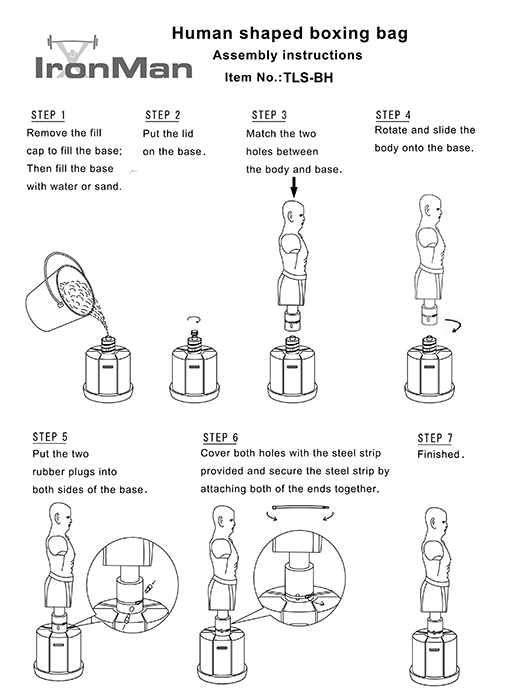 IronMan

Human shaped boxing bag
Assembly instructions
Item No.:TLS-BH

STEP 1
Remove the fill cap to fill the base; Then fill the base with water or sand.

STEP 2
Put the lid on the base.

STEP 3
Match the two holes between the body and base.

STEP 4
Rotate and slide the body onto the base.

STEP 5
Put the two rubber plugs into both sides of the base.

STEP 6
Cover both holes with the steel strip provided and secure the steel strip by attaching both of the ends together.

STEP 7
Finished.