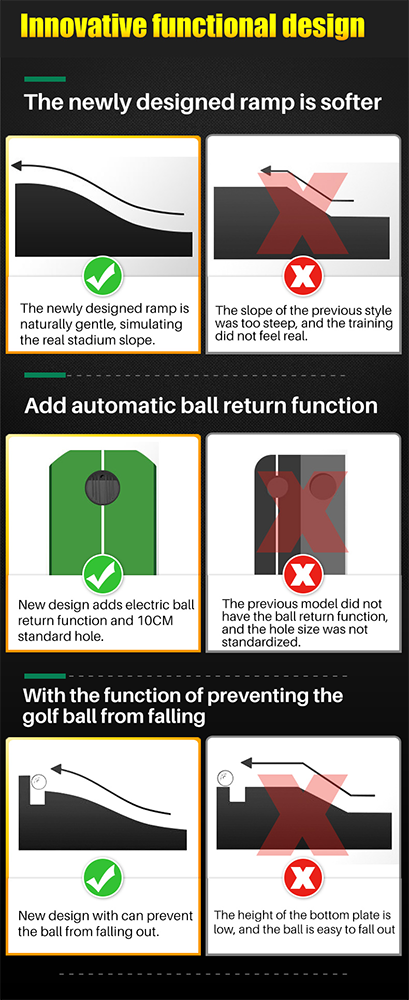 Innovative functional design

The newly designed ramp is softer

The newly designed ramp is naturally gentle, simulating the real stadium slope.

The slope of the previous style was too steep, and the training did not feel real.

Add automatic ball return function

New design adds electric ball return function and 10CM standard hole.

The previous model did not have the ball return function, and the hole size was not standardized.

With the function of preventing the golf ball from falling

New design with can prevent the ball from falling out.

The height of the bottom plate is low, and the ball is easy to fall out