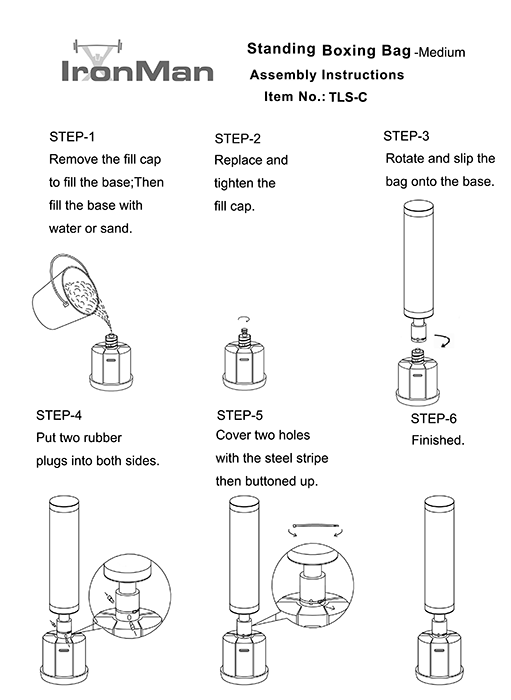 IronMan

Standing Boxing Bag -Medium
Assembly Instructions
Item No.: TLS-C

STEP-1
Remove the fill cap to fill the base;Then fill the base with water or sand.

STEP-2
Replace and tighten the fill cap.

STEP-3
Rotate and slip the bag onto the base.

STEP-4
Put two rubber plugs into both sides.

STEP-5
Cover two holes with the steel stripe then buttoned up.

STEP-6
Finished.